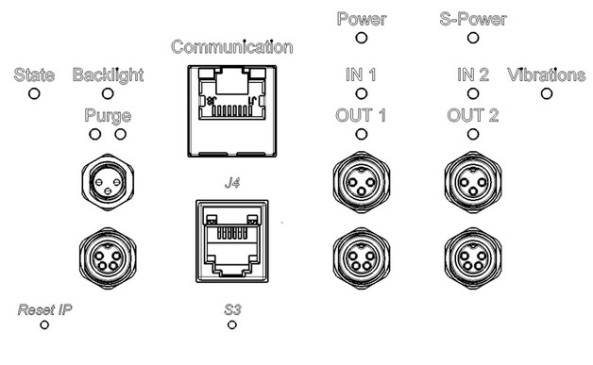 Power
S-Power
Communication
State
Backlight
IN 1
IN 2
Vibrations
Purge
OUT 1
OUT 2
J4
Reset IP
S3